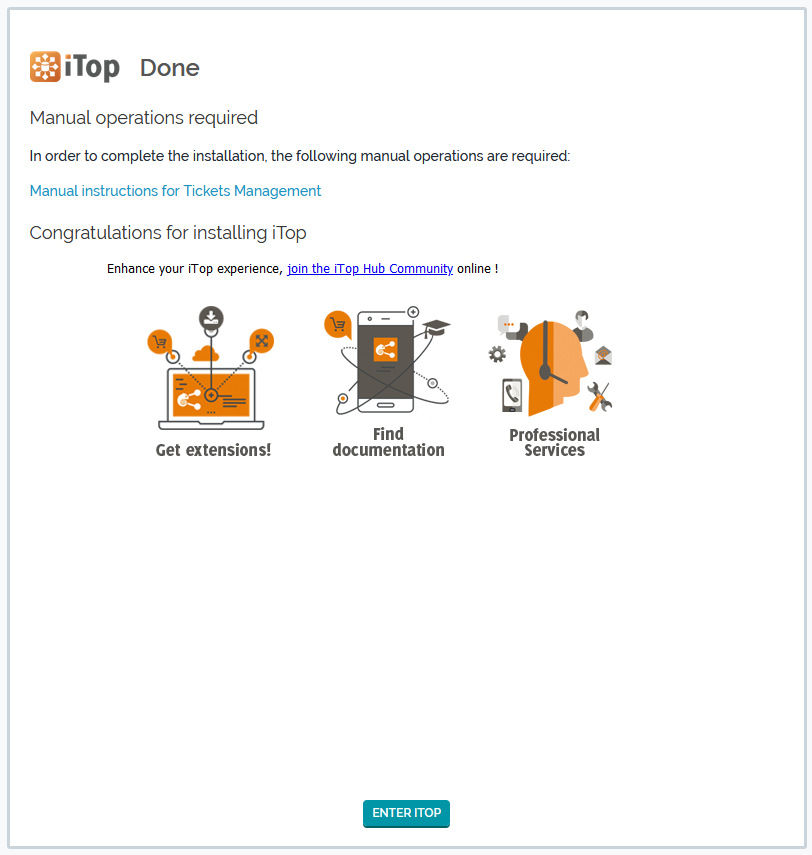 iTop Done

Manual operations required

In order to complete the installation, the following manual operations are required:

Manual instructions for Tickets Management

Congratulations for installing iTop

Enhance your iTop experience, join the iTop Hub Community online !

Get extensions!

Find documentation

Professional Services

ENTER ITOP